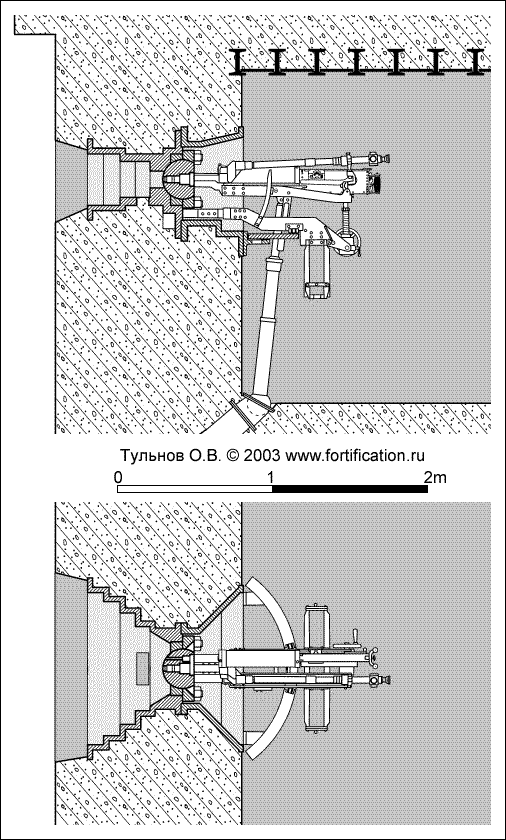 Тульнов О.В. © 2003 www.fortification.ru

0 1 2m